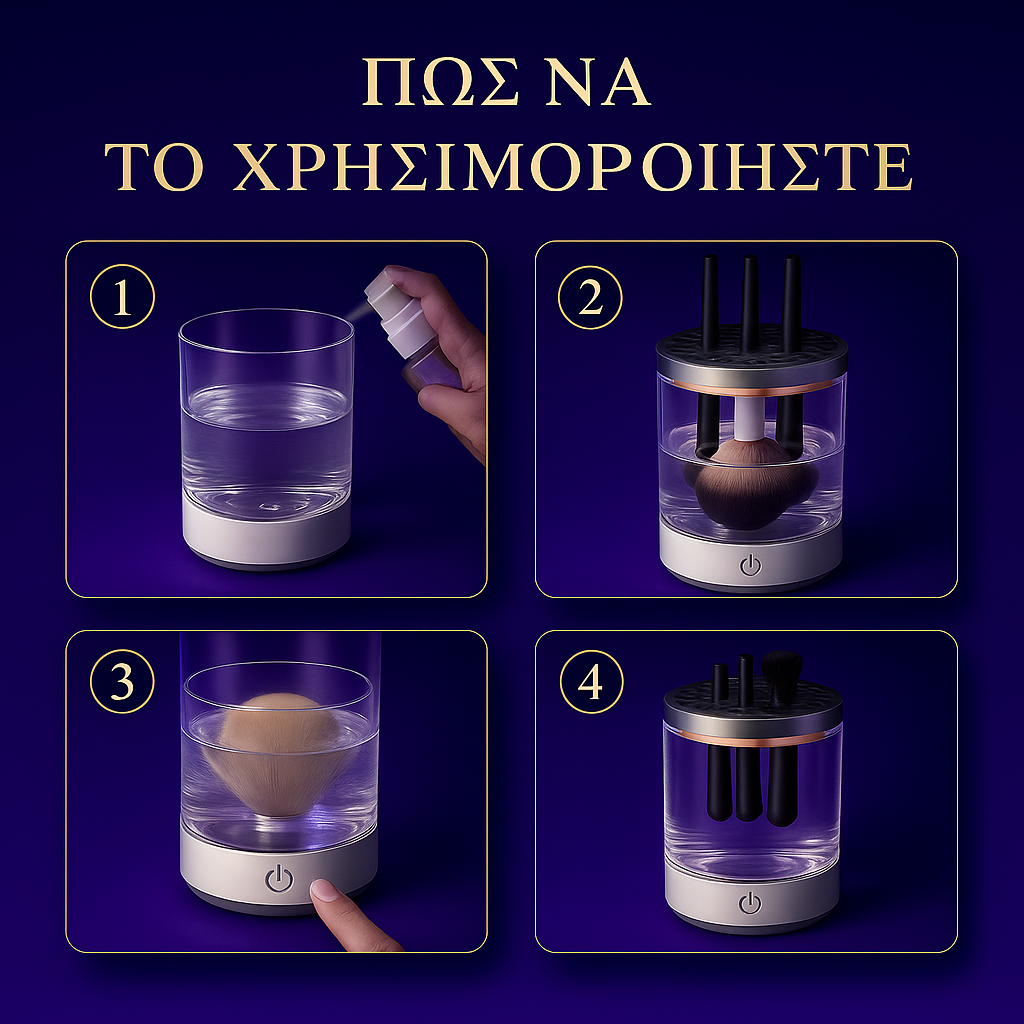 ΠΩΣ ΝΑ
ΤΟ ΧΡΗΣΙΜΟΡΟΙΗΣΤΕ

1

2

3

4