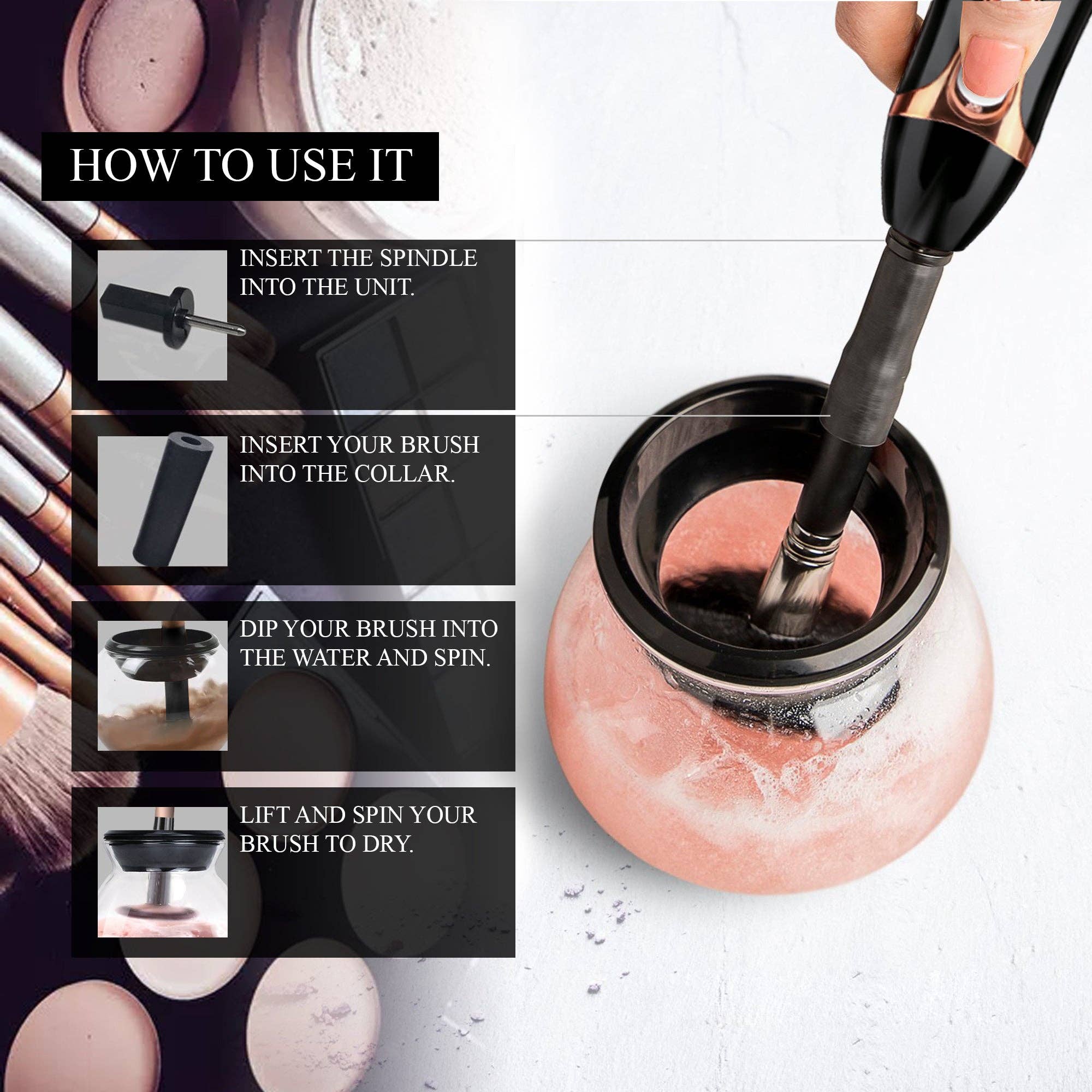 HOW TO USE IT

INSERT THE SPINDLE INTO THE UNIT.

INSERT YOUR BRUSH INTO THE COLLAR.

DIP YOUR BRUSH INTO THE WATER AND SPIN.

LIFT AND SPIN YOUR BRUSH TO DRY.